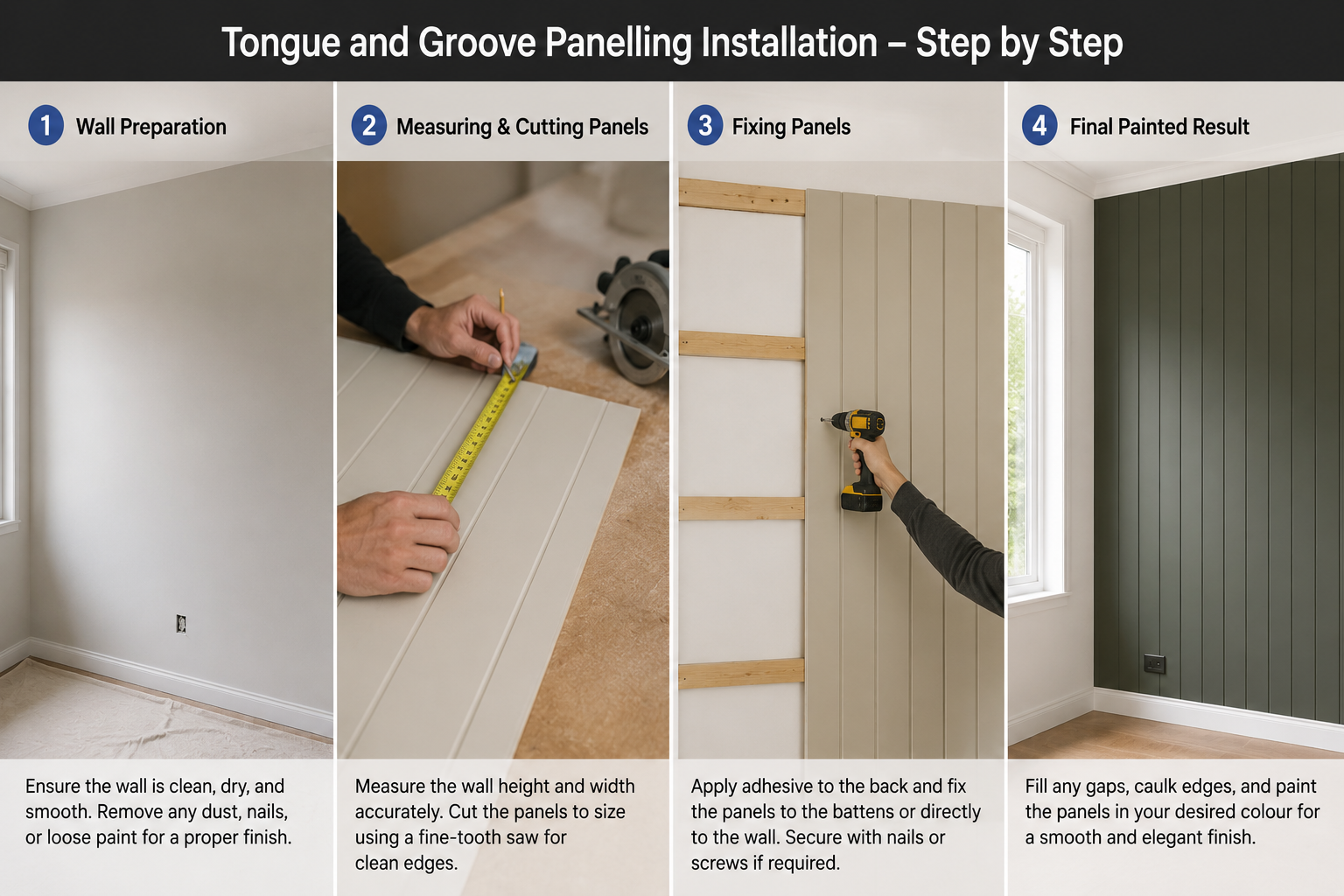 Tongue and Groove Panelling Installation – Step by Step

1 Wall Preparation

Ensure the wall is clean, dry, and smooth. Remove any dust, nails, or loose paint for a proper finish.

2 Measuring & Cutting Panels

Measure the wall height and width accurately. Cut the panels to size using a fine-tooth saw for clean edges.

3 Fixing Panels

Apply adhesive to the back and fix the panels to the battens or directly to the wall. Secure with nails or screws if required.

4 Final Painted Result

Fill any gaps, caulk edges, and paint the panels in your desired colour for a smooth and elegant finish.